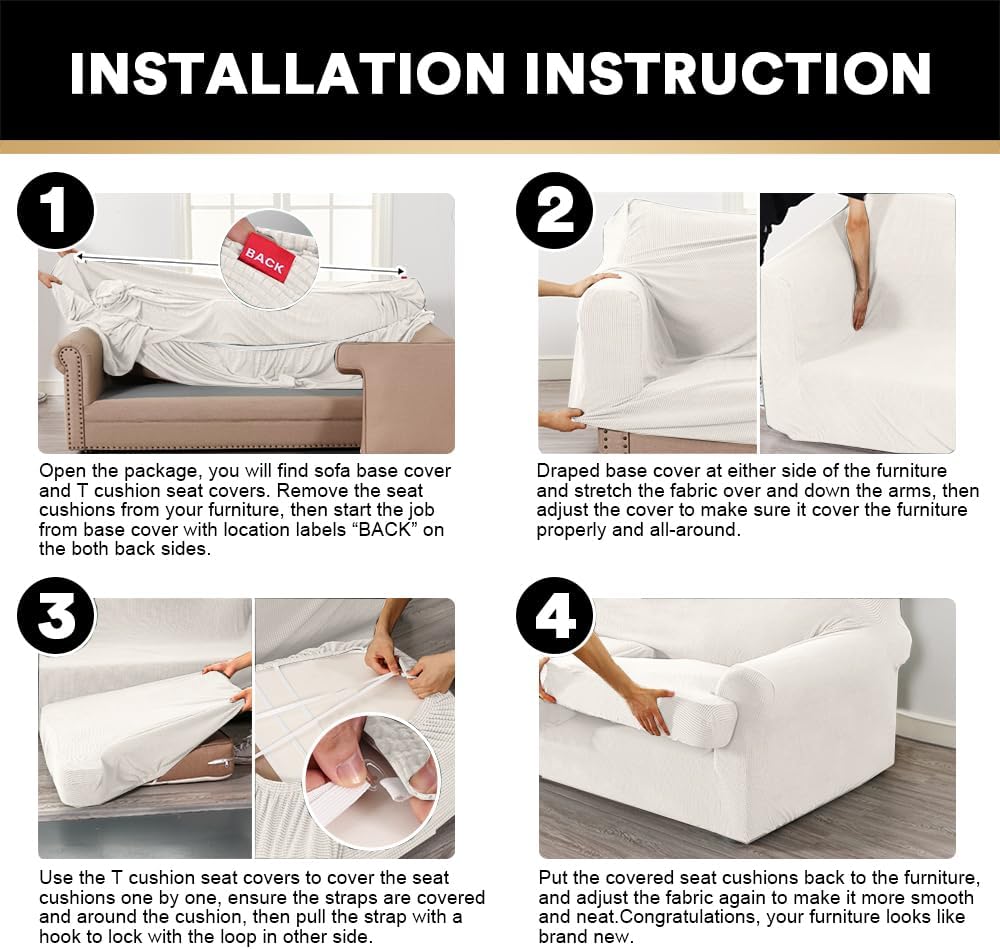 INSTALLATION INSTRUCTION

1

BACK

Open the package, you will find sofa base cover and T cushion seat covers. Remove the seat cushions from your furniture, then start the job from base cover with location labels “BACK” on the both back sides.

2

Draped base cover at either side of the furniture and stretch the fabric over and down the arms, then adjust the cover to make sure it cover the furniture properly and all-around.

3

Use the T cushion seat covers to cover the seat cushions one by one, ensure the straps are covered and around the cushion, then pull the strap with a hook to lock with the loop in other side.

4

Put the covered seat cushions back to the furniture, and adjust the fabric again to make it more smooth and neat.Congratulations, your furniture looks like brand new.