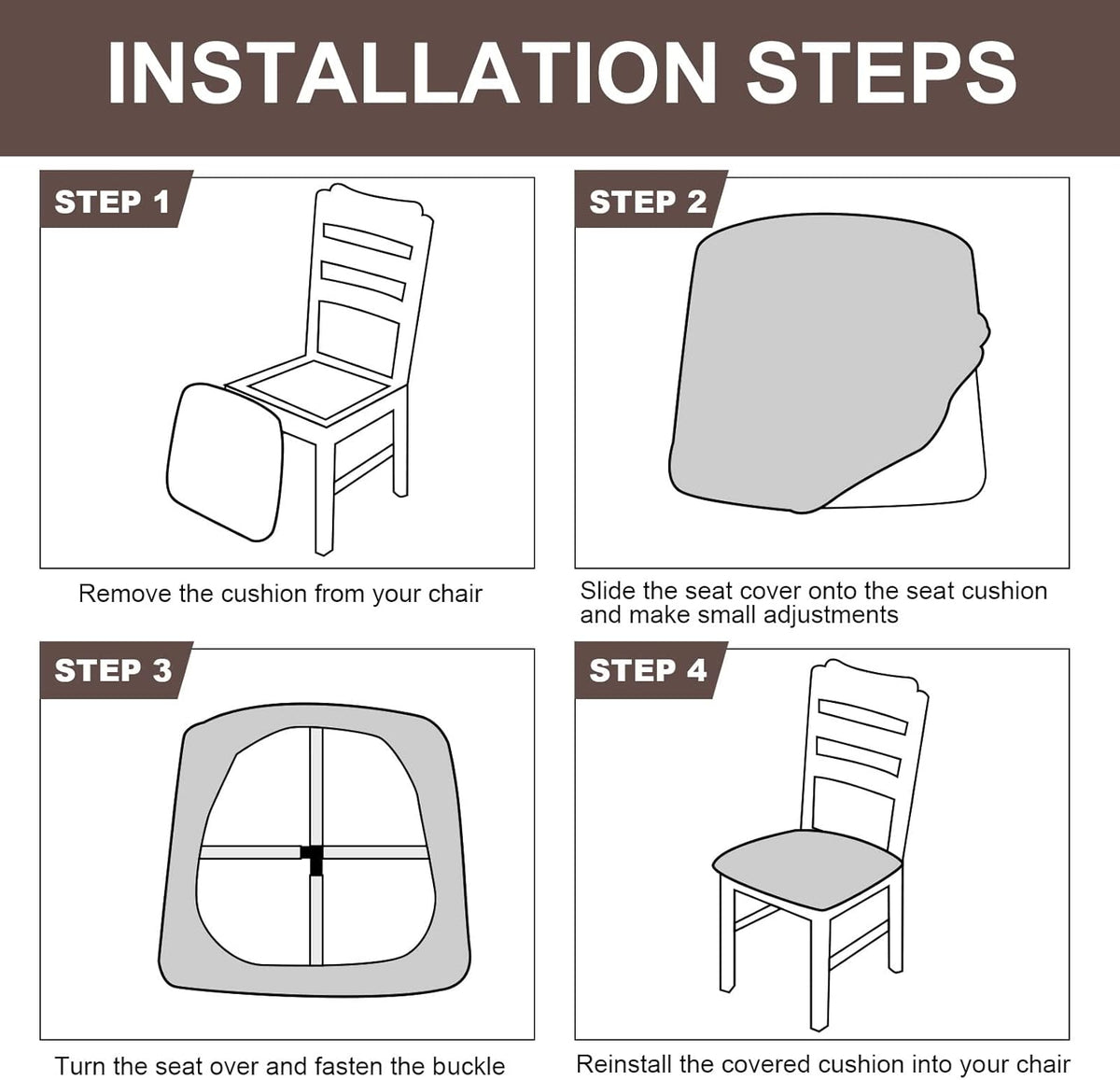 INSTALLATION STEPS

STEP 1

Remove the cushion from your chair

STEP 2

Slide the seat cover onto the seat cushion and make small adjustments

STEP 3

Turn the seat over and fasten the buckle

STEP 4

Reinstall the covered cushion into your chair