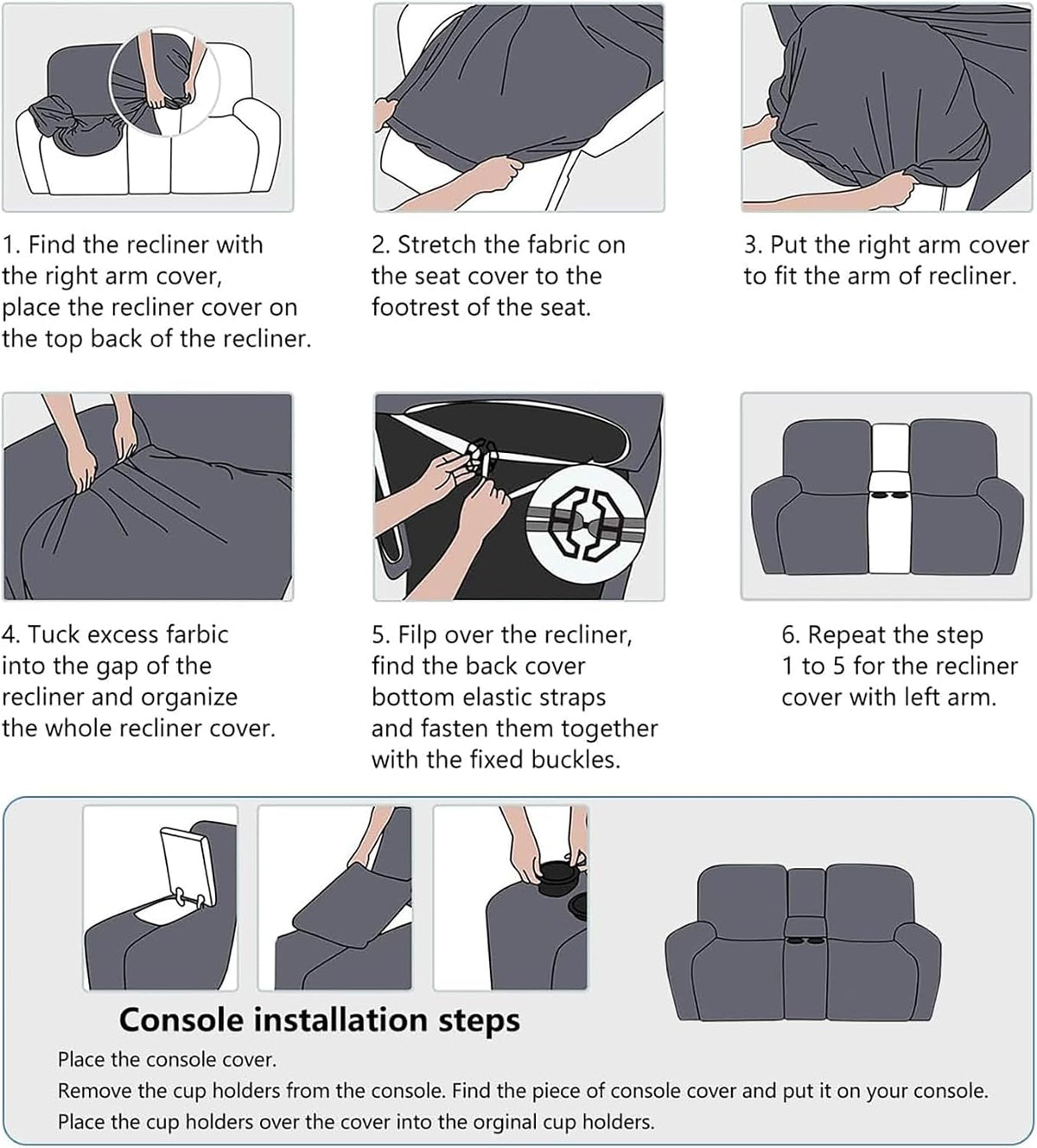 1. Find the recliner with the right arm cover, place the recliner cover on the top back of the recliner.

2. Stretch the fabric on the seat cover to the footrest of the seat.

3. Put the right arm cover to fit the arm of recliner.

4. Tuck excess farbic into the gap of the recliner and organize the whole recliner cover.

5. Filp over the recliner, find the back cover bottom elastic straps and fasten them together with the fixed buckles.

6. Repeat the step 1 to 5 for the recliner cover with left arm.

Console installation steps

Place the console cover.

Remove the cup holders from the console. Find the piece of console cover and put it on your console.

Place the cup holders over the cover into the orginal cup holders.