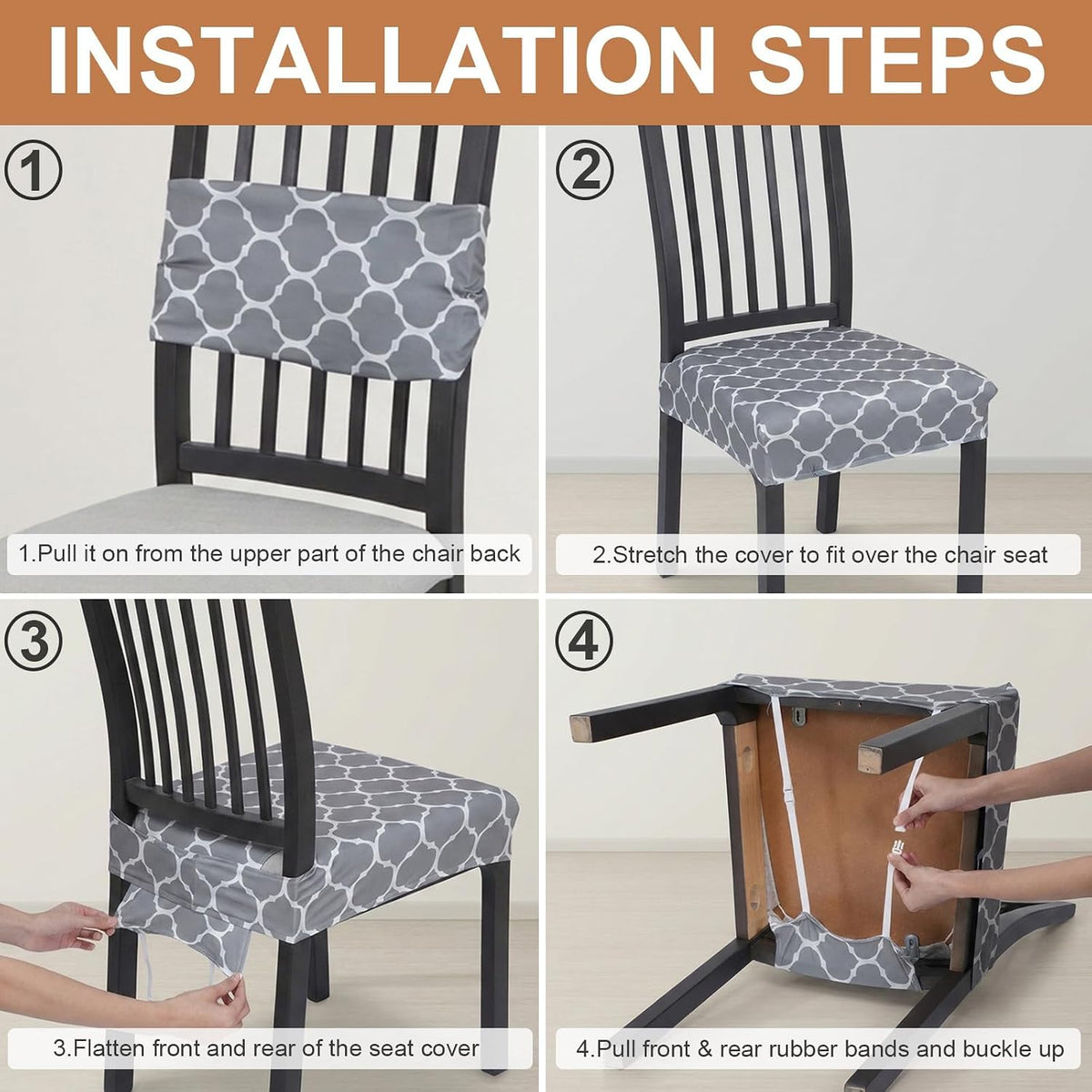 INSTALLATION STEPS

①

1.Pull it on from the upper part of the chair back

②

2.Stretch the cover to fit over the chair seat

③

3.Flatten front and rear of the seat cover

④

4.Pull front & rear rubber bands and buckle up