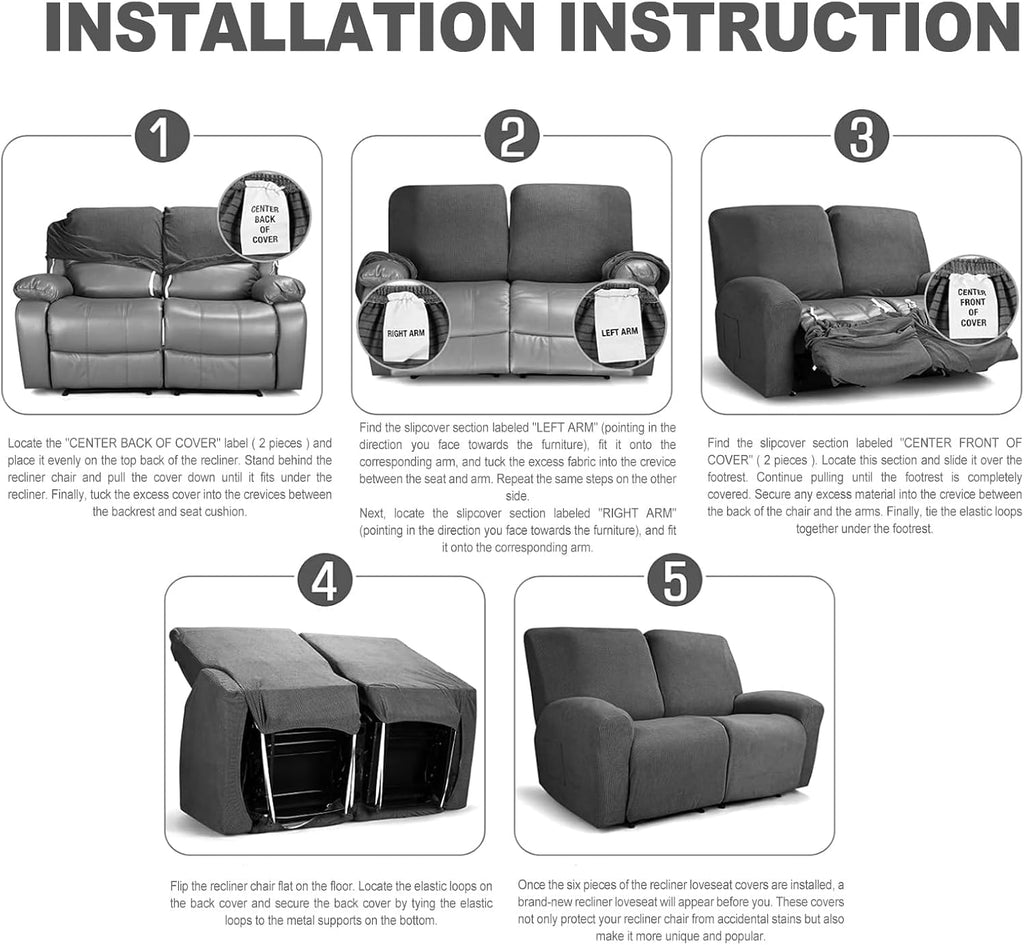 INSTALLATION INSTRUCTION

1

CENTER BACK OF COVER

Locate the "CENTER BACK OF COVER" label ( 2 pieces ) and place it evenly on the top back of the recliner. Stand behind the recliner chair and pull the cover down until it fits under the recliner. Finally, tuck the excess cover into the crevices between the backrest and seat cushion.

2

RIGHT ARM

LEFT ARM

Find the slipcover section labeled "LEFT ARM" (pointing in the direction you face towards the furniture), fit it onto the corresponding arm, and tuck the excess fabric into the crevice between the seat and arm. Repeat the same steps on the other side.

Next, locate the slipcover section labeled "RIGHT ARM" (pointing in the direction you face towards the furniture), and fit it onto the corresponding arm.

3

CENTER FRONT OF COVER

Find the slipcover section labeled "CENTER FRONT OF COVER" ( 2 pieces ). Locate this section and slide it over the footrest. Continue pulling until the footrest is completely covered. Secure any excess material into the crevice between the back of the chair and the arms. Finally, tie the elastic loops together under the footrest.

4

Flip the recliner chair flat on the floor. Locate the elastic loops on the back cover and secure the back cover by tying the elastic loops to the metal supports on the bottom.

5

Once the six pieces of the recliner loveseat covers are installed, a brand-new recliner loveseat will appear before you. These covers not only protect your recliner chair from accidental stains but also make it more unique and popular.