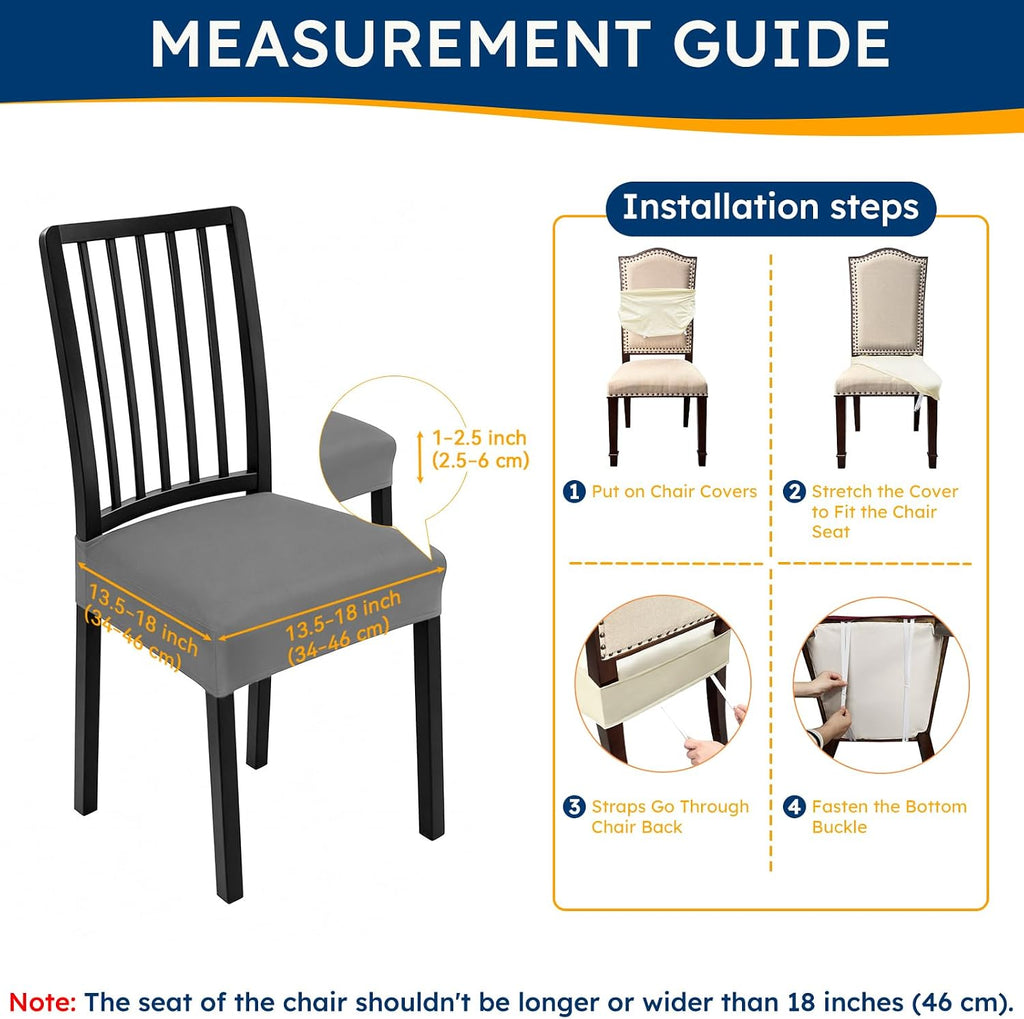 MEASUREMENT GUIDE

1-2.5 inch (2.5-6 cm)

13.5-18 inch (34-46 cm)

13.5-18 inch (34-46 cm)

Installation steps

1 Put on Chair Covers

2 Stretch the Cover to Fit the Chair Seat

3 Straps Go Through Chair Back

4 Fasten the Bottom Buckle

Note: The seat of the chair shouldn't be longer or wider than 18 inches (46 cm).