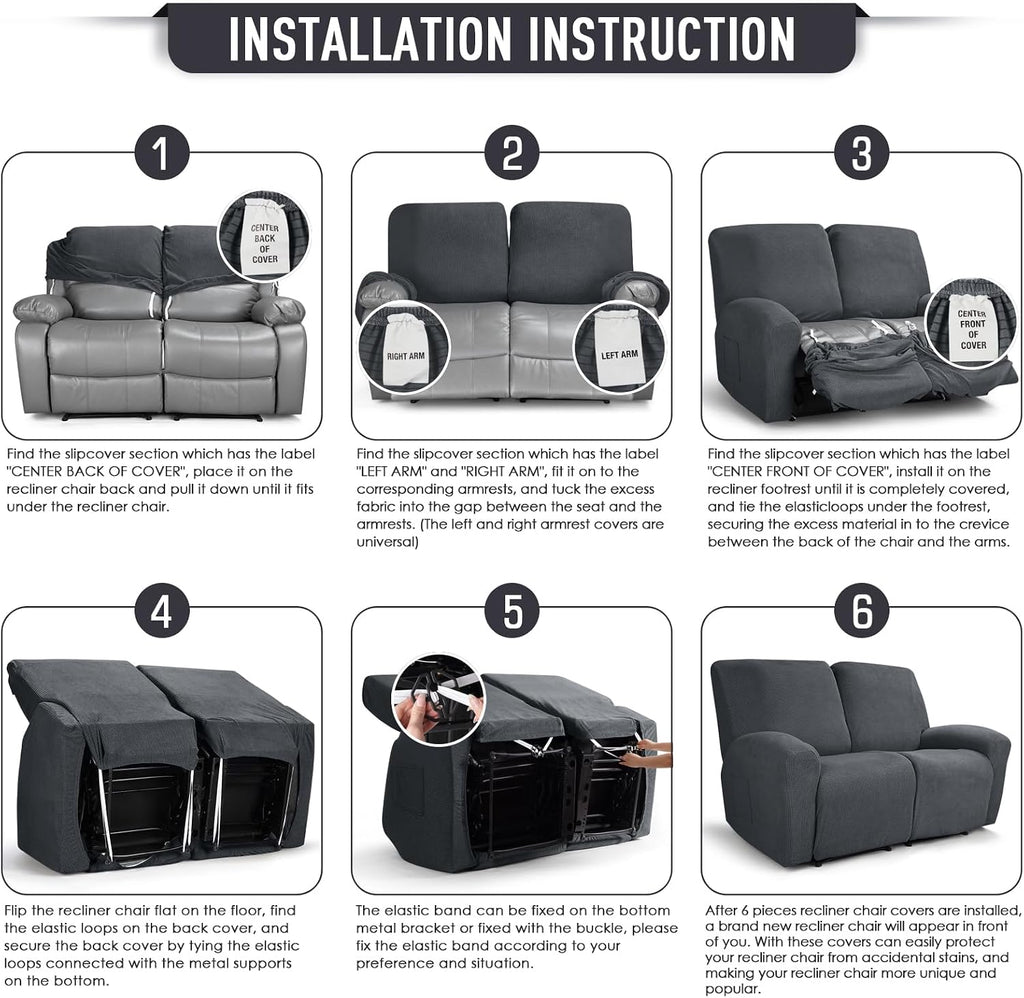 INSTALLATION INSTRUCTION

1

CENTER BACK OF COVER

Find the slipcover section which has the label "CENTER BACK OF COVER", place it on the recliner chair back and pull it down until it fits under the recliner chair.

2

RIGHT ARM

LEFT ARM

Find the slipcover section which has the label "LEFT ARM" and "RIGHT ARM", fit it on to the corresponding armrests, and tuck the excess fabric into the gap between the seat and the armrests. (The left and right armrest covers are universal)

3

CENTER FRONT OF COVER

Find the slipcover section which has the label "CENTER FRONT OF COVER", install it on the recliner footrest until it is completely covered, and tie the elasticloops under the footrest, securing the excess material in to the crevice between the back of the chair and the arms.

4

Flip the recliner chair flat on the floor, find the elastic loops on the back cover, and secure the back cover by tying the elastic loops connected with the metal supports on the bottom.

5

The elastic band can be fixed on the bottom metal bracket or fixed with the buckle, please fix the elastic band according to your preference and situation.

6

After 6 pieces recliner chair covers are installed, a brand new recliner chair will appear in front of you. With these covers can easily protect your recliner chair from accidental stains, and making your recliner chair more unique and popular.